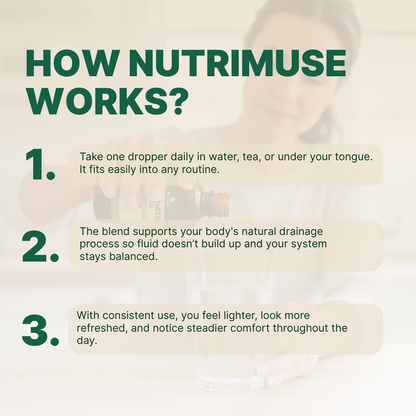 HOW NUTRIMUSE WORKS?

1. Take one dropper daily in water, tea, or under your tongue. It fits easily into any routine.

2. The blend supports your body's natural drainage process so fluid doesn't build up and your system stays balanced.

3. With consistent use, you feel lighter, look more refreshed, and notice steadier comfort throughout the day.